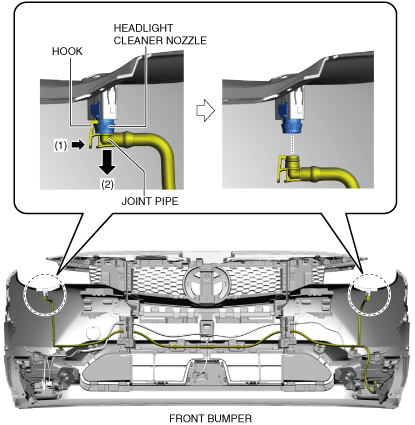 HEADLIGHT CLEANER NOZZLE

HOOK

(1)

(2)

JOINT PIPE

FRONT BUMPER