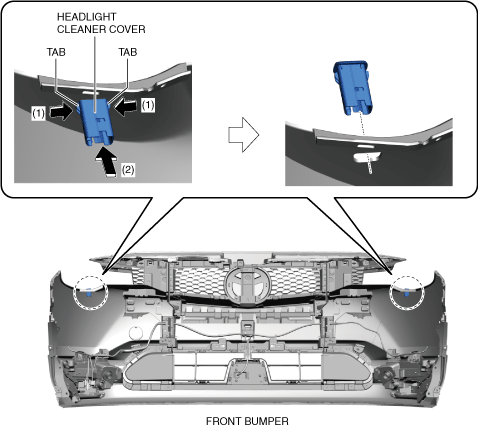 HEADLIGHT CLEANER COVER

TAB

TAB

(1)

(1)

(2)

FRONT BUMPER