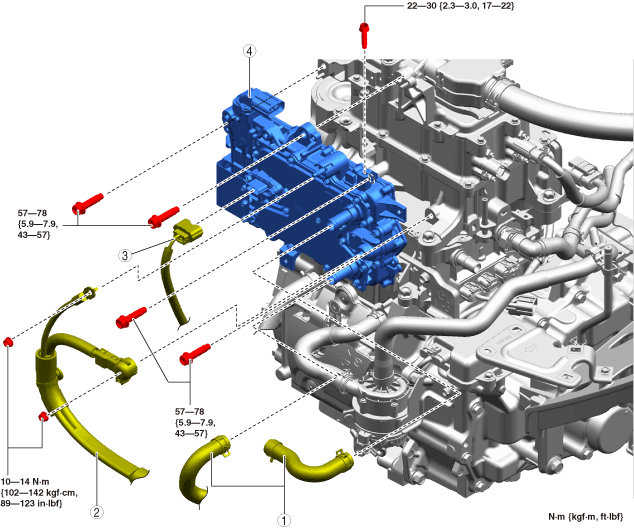 22—30 {2.3—3.0, 17—22}

4

57—78
{5.9—7.9,
43—57}

3

57—78
{5.9—7.9,
43—57}

10—14 N·m
{102—142 kgf·cm,
89—123 in·lbf}

2

1

N·m {kgf·m, ft·lbf}