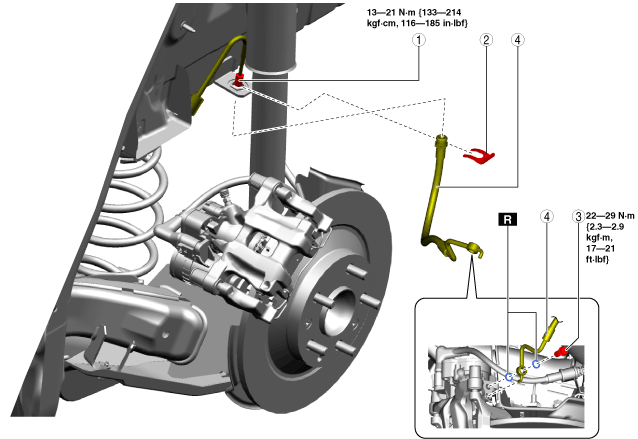 13—21 N·m {133—214 kgf·cm, 116—185 in·lbf}

1

2

4

R

4

3

22—29 N·m {2.3—2.9 kgf·m, 17—21 ft·lbf}