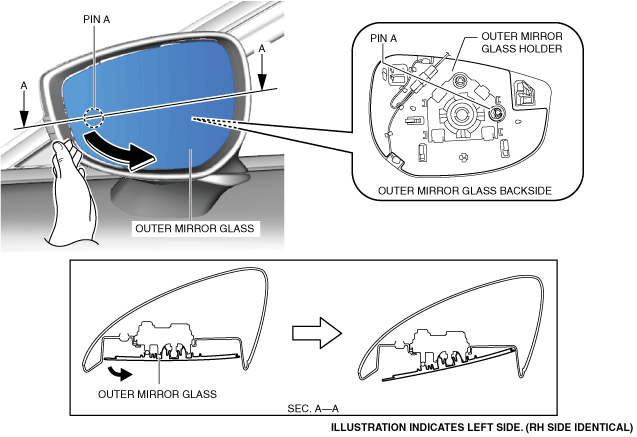 PIN A

A

A

OUTER MIRROR GLASS

PIN A

OUTER MIRROR GLASS HOLDER

OUTER MIRROR GLASS BACKSIDE

OUTER MIRROR GLASS

SEC. A—A

ILLUSTRATION INDICATES LEFT SIDE. (RH SIDE IDENTICAL)