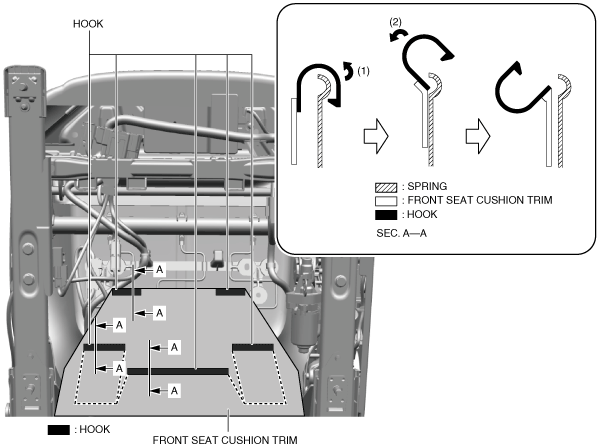 HOOK

(2)

(1)

: SPRING
: FRONT SEAT CUSHION TRIM
: HOOK

SEC. A—A

A
A
A
A
A
A

: HOOK

FRONT SEAT CUSHION TRIM