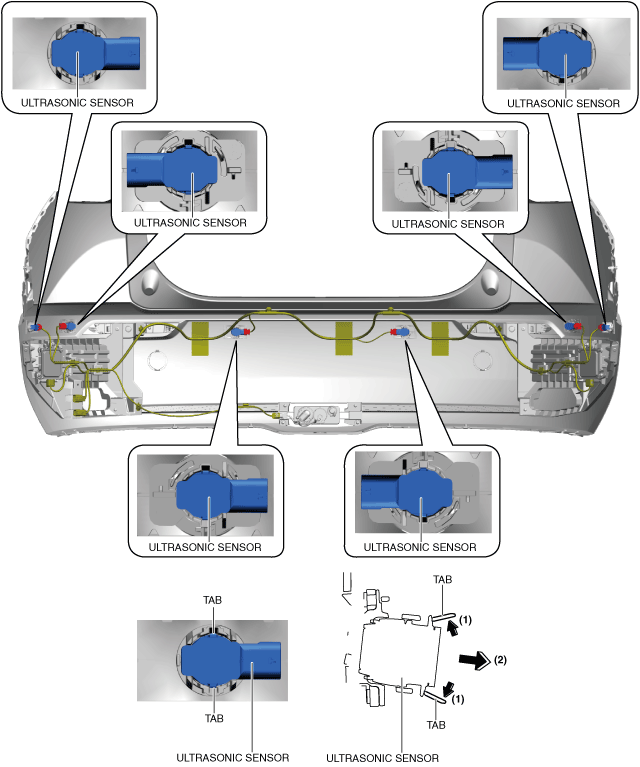 ULTRASONIC SENSOR

ULTRASONIC SENSOR

ULTRASONIC SENSOR

ULTRASONIC SENSOR

ULTRASONIC SENSOR

ULTRASONIC SENSOR

TAB

TAB

ULTRASONIC SENSOR

TAB

(1)

(2)

(1)

TAB

ULTRASONIC SENSOR