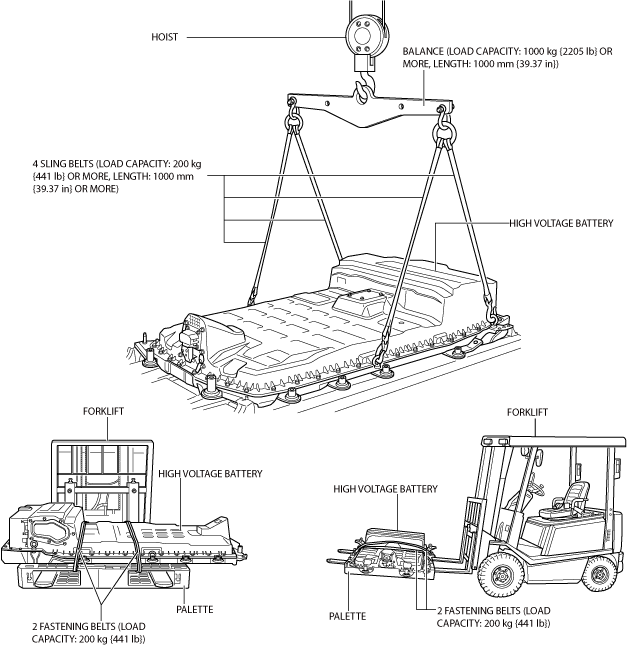 HOIST

BALANCE (LOAD CAPACITY: 1000 kg {2205 lb} OR MORE, LENGTH: 1000 mm {39.37 in})

4 SLING BELTS (LOAD CAPACITY: 200 kg {441 lb} OR MORE, LENGTH: 1000 mm {39.37 in} OR MORE)

HIGH VOLTAGE BATTERY

FORKLIFT

HIGH VOLTAGE BATTERY

PALETTE

2 FASTENING BELTS (LOAD CAPACITY: 200 kg {441 lb})

FORKLIFT

HIGH VOLTAGE BATTERY

PALETTE

2 FASTENING BELTS (LOAD CAPACITY: 200 kg {441 lb})