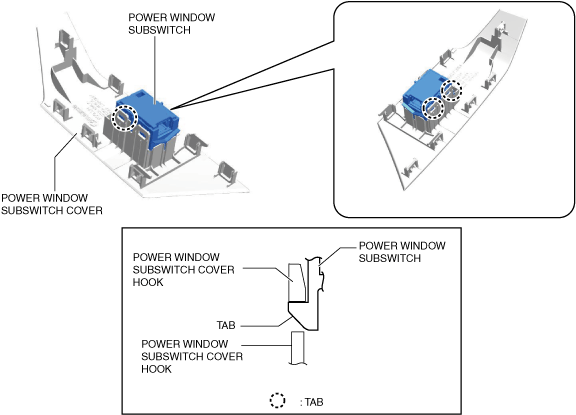 POWER WINDOW SUBSWITCH

POWER WINDOW SUBSWITCH COVER

POWER WINDOW SUBSWITCH COVER HOOK

POWER WINDOW SUBSWITCH

TAB

POWER WINDOW SUBSWITCH COVER HOOK

: TAB