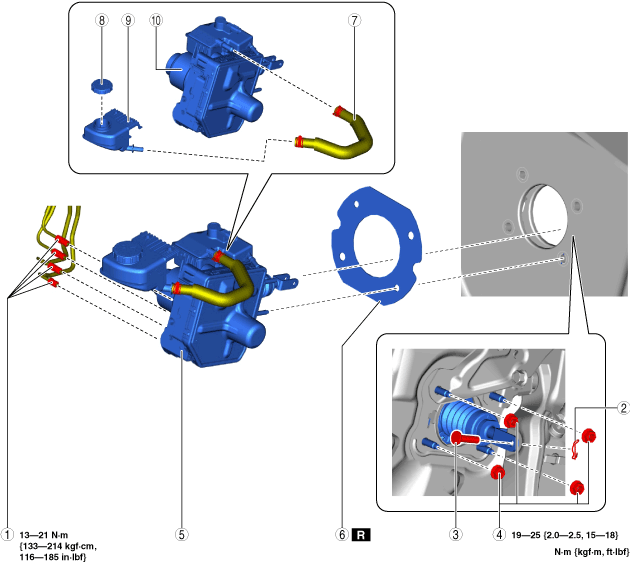 8 9 10 7

2

1 13—21 N·m {133—214 kgf·cm, 116—185 in·lbf}

5

6 R

3

4 19—25 {2.0—2.5, 15—18}

N·m {kgf·m, ft·lbf}