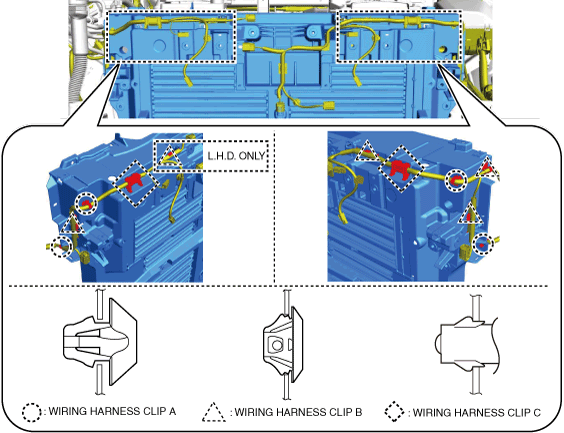 L.H.D. ONLY

: WIRING HARNESS CLIP A
: WIRING HARNESS CLIP B
: WIRING HARNESS CLIP C