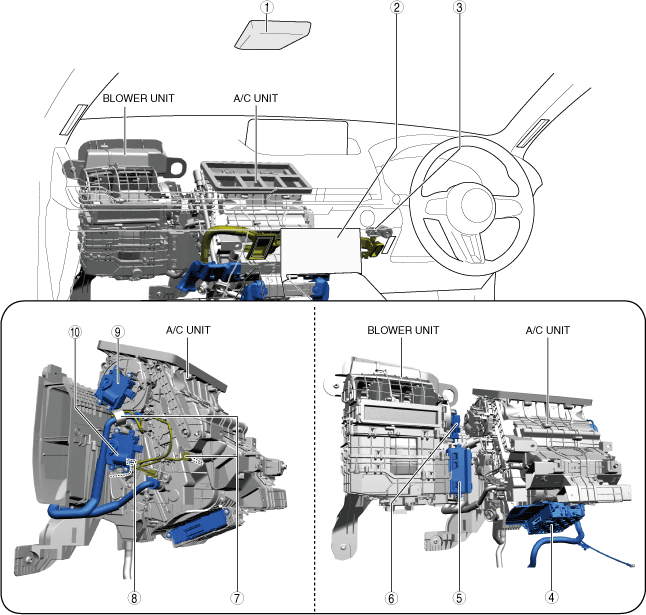 1
2
3
BLOWER UNIT
A/C UNIT
10
9
A/C UNIT
BLOWER UNIT
A/C UNIT
8
7
6
5
4