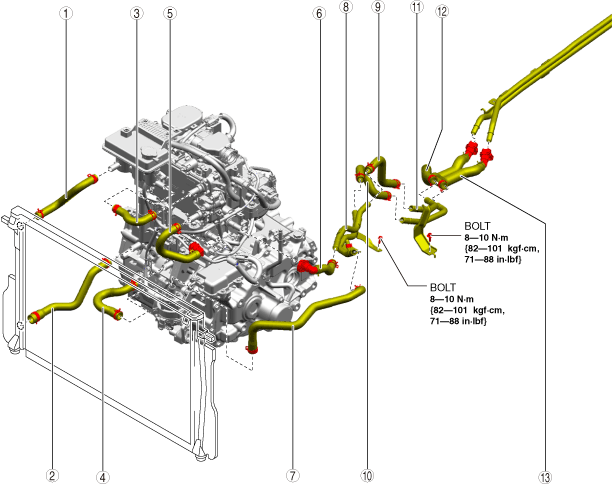 1
3
5
6
8
9
11
12

BOLT
8—10 N·m
{82—101 kgf·cm,
71—88 in·lbf}

BOLT
8—10 N·m
{82—101 kgf·cm,
71—88 in·lbf}

2
4
7
10
13