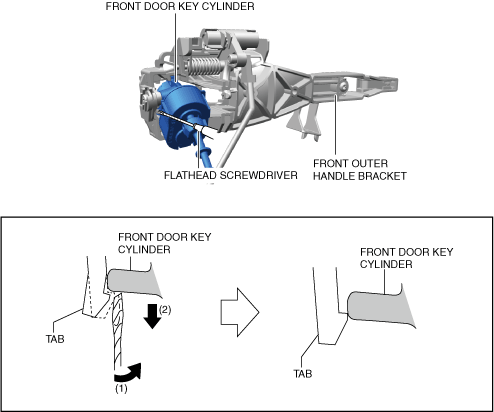 FRONT DOOR KEY CYLINDER

FLATHEAD SCREWDRIVER

FRONT OUTER HANDLE BRACKET

FRONT DOOR KEY CYLINDER

TAB

(2)

(1)

FRONT DOOR KEY CYLINDER

TAB