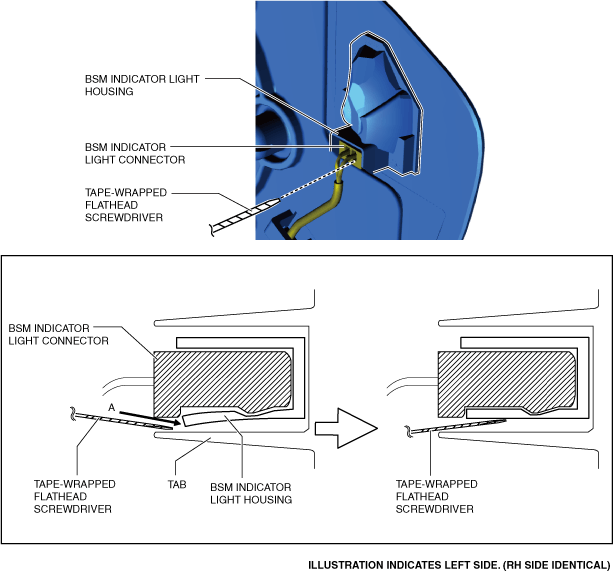 BSM INDICATOR LIGHT HOUSING

BSM INDICATOR LIGHT CONNECTOR

TAPE-WRAPPED FLATHEAD SCREWDRIVER

BSM INDICATOR LIGHT CONNECTOR

A

TAPE-WRAPPED FLATHEAD SCREWDRIVER

TAB

BSM INDICATOR LIGHT HOUSING

TAPE-WRAPPED FLATHEAD SCREWDRIVER

ILLUSTRATION INDICATES LEFT SIDE. (RH SIDE IDENTICAL)