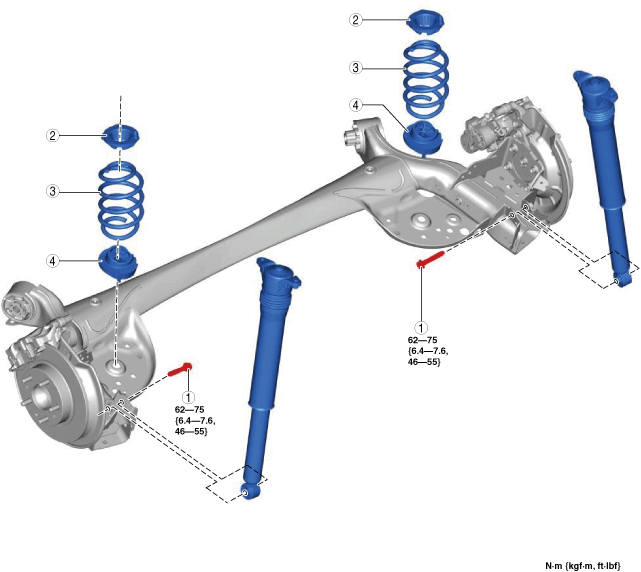 2

3

4

2

3

4

1
62—75
{6.4—7.6,
46—55}

1
62—75
{6.4—7.6,
46—55}

N·m {kgf·m, ft·lbf}