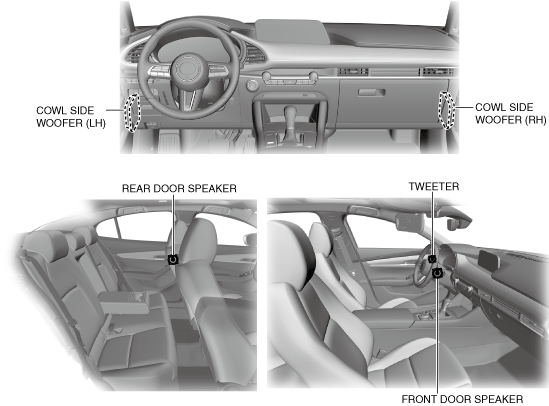 COWL SIDE WOOFER (LH)

COWL SIDE WOOFER (RH)

REAR DOOR SPEAKER

TWEETER

FRONT DOOR SPEAKER