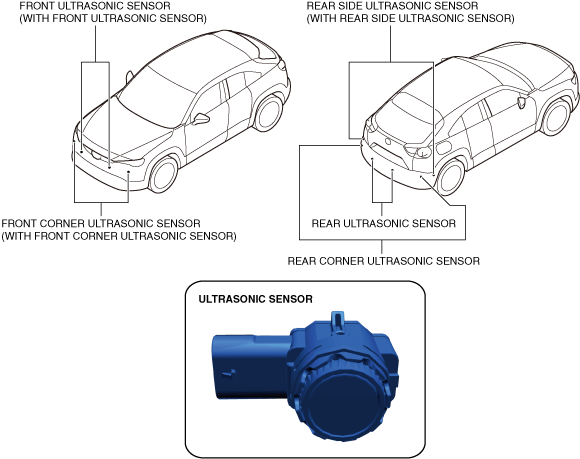 FRONT ULTRASONIC SENSOR
(WITH FRONT ULTRASONIC SENSOR)

REAR SIDE ULTRASONIC SENSOR
(WITH REAR SIDE ULTRASONIC SENSOR)

FRONT CORNER ULTRASONIC SENSOR
(WITH FRONT CORNER ULTRASONIC SENSOR)

REAR ULTRASONIC SENSOR

REAR CORNER ULTRASONIC SENSOR

ULTRASONIC SENSOR