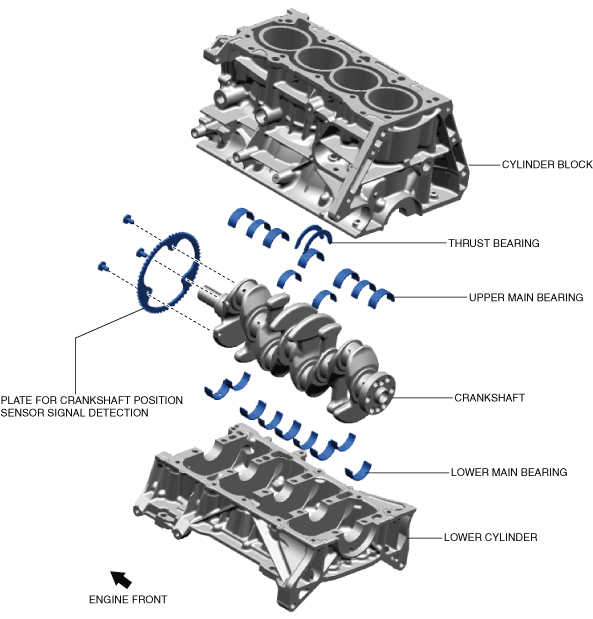 CYLINDER BLOCK

THRUST BEARING

UPPER MAIN BEARING

PLATE FOR CRANKSHAFT POSITION SENSOR SIGNAL DETECTION

CRANKSHAFT

LOWER MAIN BEARING

LOWER CYLINDER

ENGINE FRONT