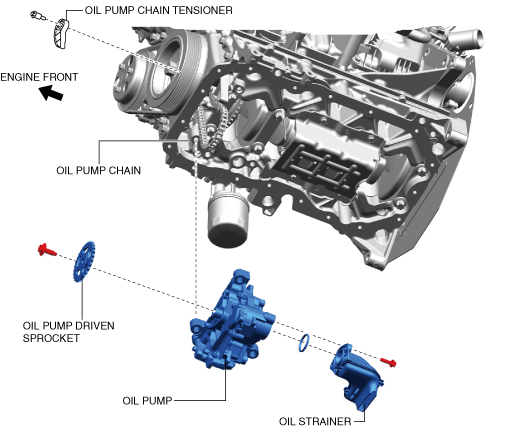 OIL PUMP CHAIN TENSIONER

ENGINE FRONT

OIL PUMP CHAIN

OIL PUMP DRIVEN SPROCKET

OIL PUMP

OIL STRAINER