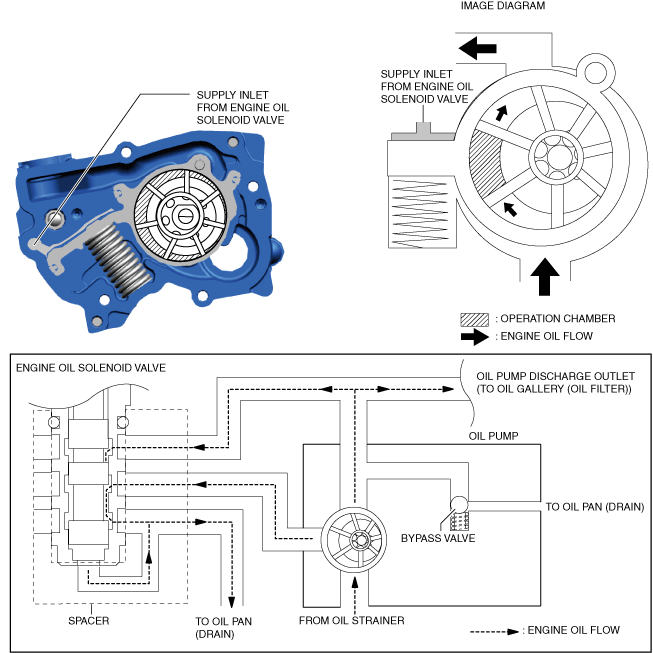 IMAGE DIAGRAM

SUPPLY INLET FROM ENGINE OIL SOLENOID VALVE

SUPPLY INLET FROM ENGINE OIL SOLENOID VALVE

: OPERATION CHAMBER

: ENGINE OIL FLOW

ENGINE OIL SOLENOID VALVE

OIL PUMP DISCHARGE OUTLET (TO OIL GALLERY (OIL FILTER))

OIL PUMP

TO OIL PAN (DRAIN)

BYPASS VALVE

SPACER

TO OIL PAN (DRAIN)

FROM OIL STRAINER

: ENGINE OIL FLOW