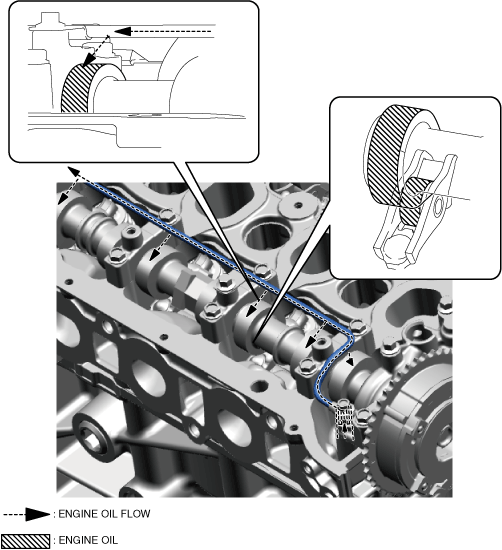 : ENGINE OIL FLOW

: ENGINE OIL