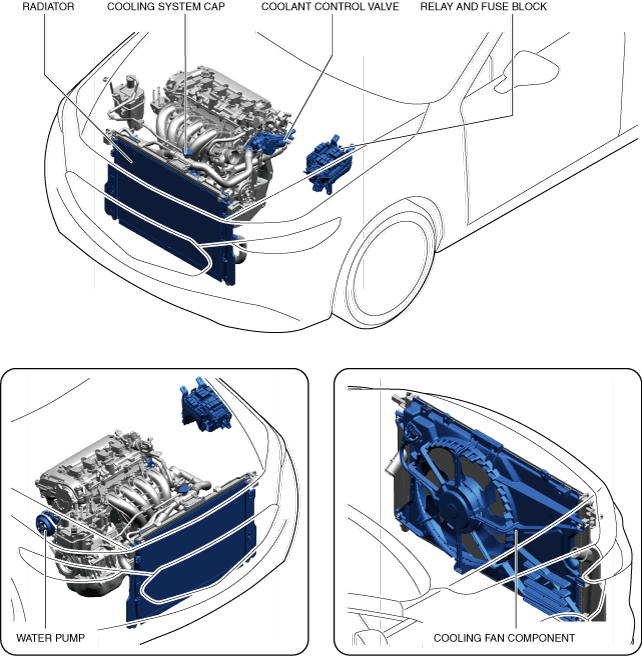 RADIATOR
COOLING SYSTEM CAP
COOLANT CONTROL VALVE
RELAY AND FUSE BLOCK

WATER PUMP

COOLING FAN COMPONENT