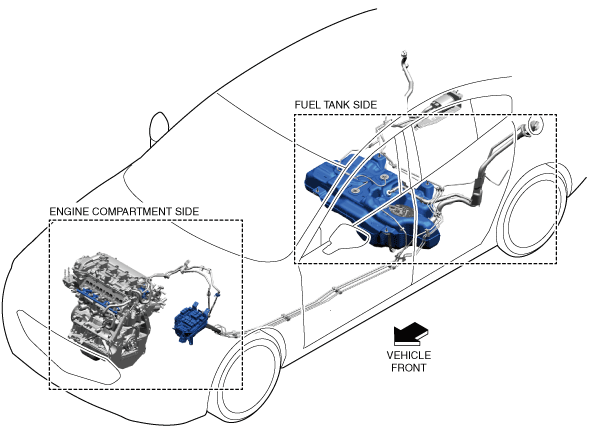 FUEL TANK SIDE

ENGINE COMPARTMENT SIDE

VEHICLE FRONT