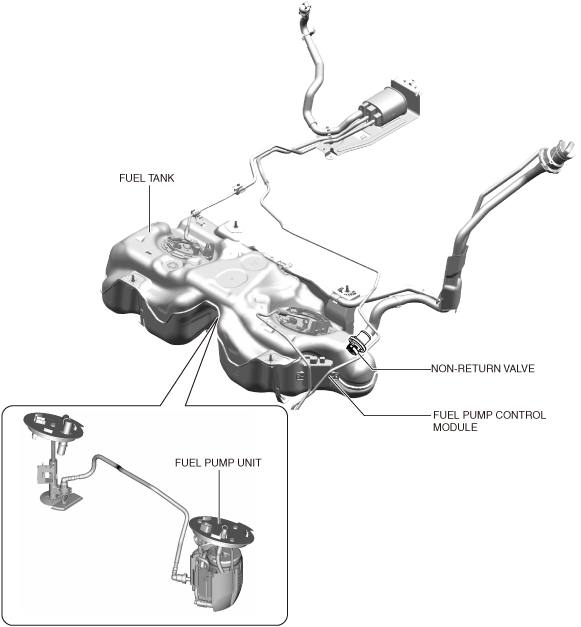 FUEL TANK

NON-RETURN VALVE

FUEL PUMP CONTROL MODULE

FUEL PUMP UNIT