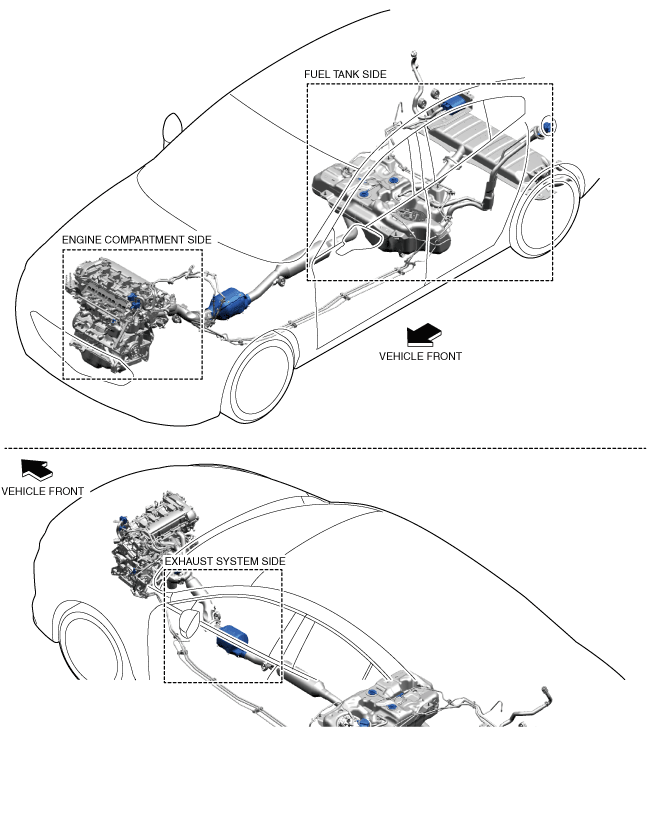 FUEL TANK SIDE

ENGINE COMPARTMENT SIDE

VEHICLE FRONT

VEHICLE FRONT

EXHAUST SYSTEM SIDE