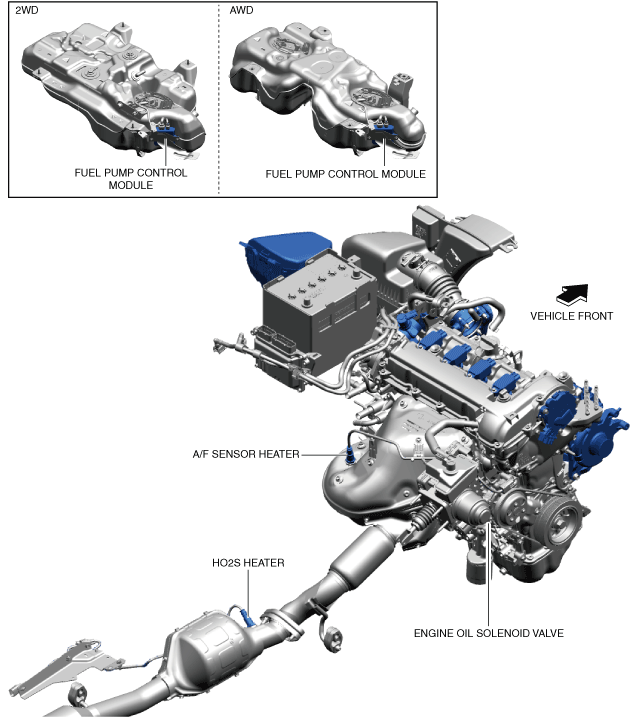 2WD

FUEL PUMP CONTROL MODULE

AWD

FUEL PUMP CONTROL MODULE

VEHICLE FRONT

A/F SENSOR HEATER

HO2S HEATER

ENGINE OIL SOLENOID VALVE