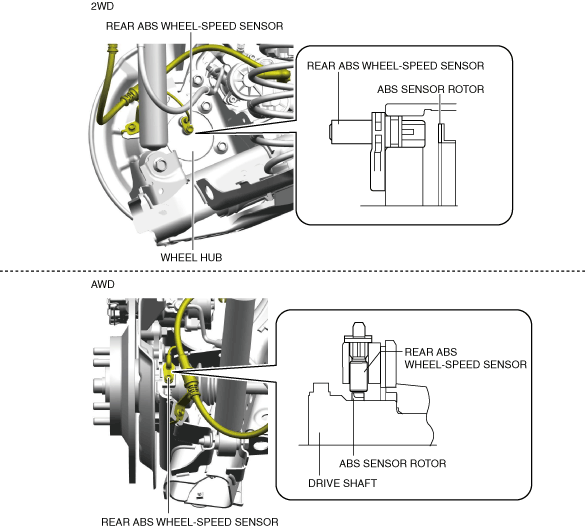 2WD

REAR ABS WHEEL-SPEED SENSOR

REAR ABS WHEEL-SPEED SENSOR

ABS SENSOR ROTOR

WHEEL HUB

AWD

REAR ABS WHEEL-SPEED SENSOR

ABS SENSOR ROTOR

DRIVE SHAFT

REAR ABS WHEEL-SPEED SENSOR