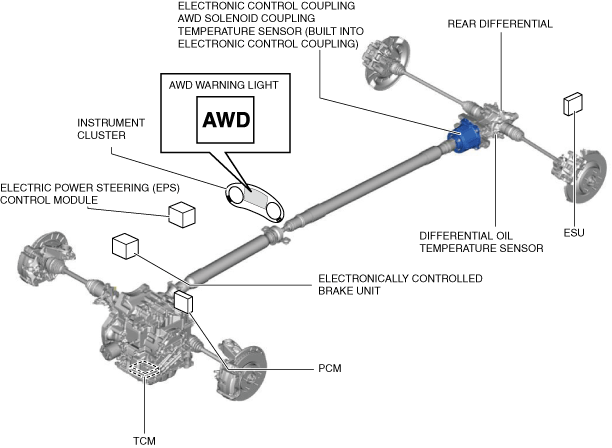 ELECTRONIC CONTROL COUPLING
AWD SOLENOID COUPLING
TEMPERATURE SENSOR (BUILT INTO ELECTRONIC CONTROL COUPLING)

REAR DIFFERENTIAL

AWD WARNING LIGHT

AWD

INSTRUMENT CLUSTER

ELECTRIC POWER STEERING (EPS) CONTROL MODULE

DIFFERENTIAL OIL TEMPERATURE SENSOR

ESU

ELECTRONICALLY CONTROLLED BRAKE UNIT

PCM

TCM