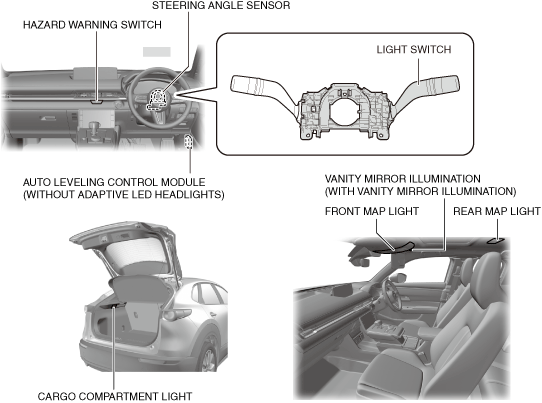 STEERING ANGLE SENSOR

HAZARD WARNING SWITCH

LIGHT SWITCH

AUTO LEVELING CONTROL MODULE
(WITHOUT ADAPTIVE LED HEADLIGHTS)

VANITY MIRROR ILLUMINATION
(WITH VANITY MIRROR ILLUMINATION)

FRONT MAP LIGHT

REAR MAP LIGHT

CARGO COMPARTMENT LIGHT