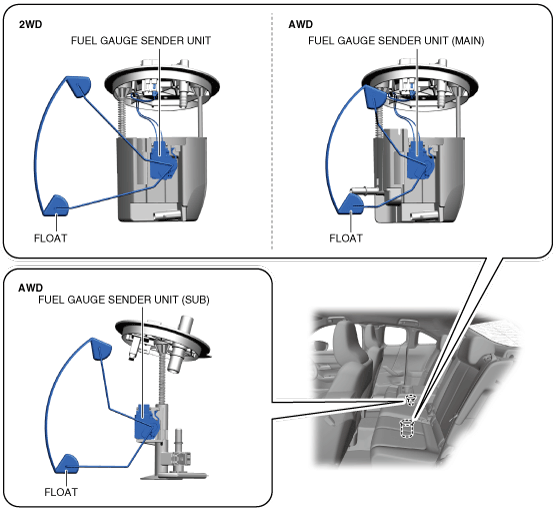 2WD
FUEL GAUGE SENDER UNIT
FLOAT

AWD
FUEL GAUGE SENDER UNIT (MAIN)
FLOAT

AWD
FUEL GAUGE SENDER UNIT (SUB)
FLOAT