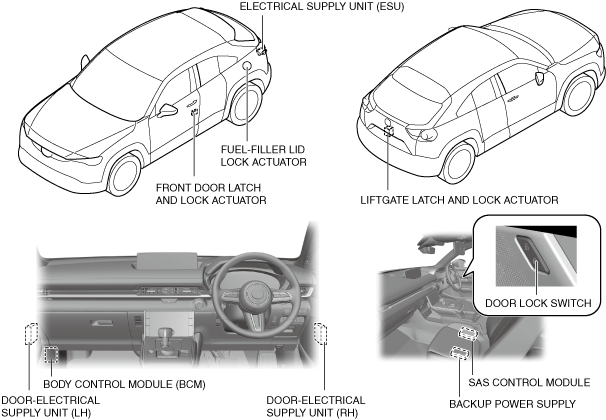 ELECTRICAL SUPPLY UNIT (ESU)

FUEL-FILLER LID LOCK ACTUATOR

FRONT DOOR LATCH AND LOCK ACTUATOR

LIFTGATE LATCH AND LOCK ACTUATOR

DOOR LOCK SWITCH

BODY CONTROL MODULE (BCM)

DOOR-ELECTRICAL SUPPLY UNIT (LH)

DOOR-ELECTRICAL SUPPLY UNIT (RH)

SAS CONTROL MODULE

BACKUP POWER SUPPLY