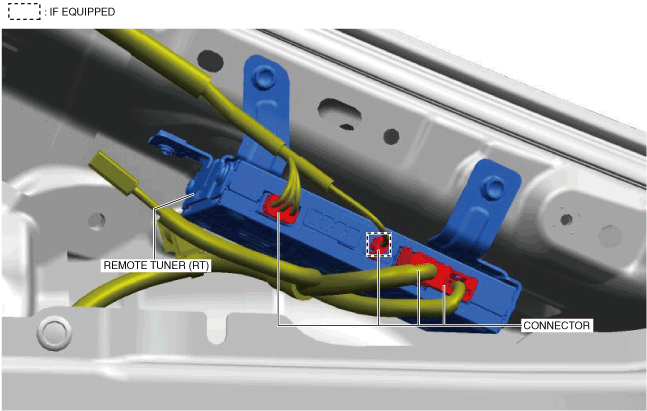 : IF EQUIPPED

REMOTE TUNER (RT)

CONNECTOR