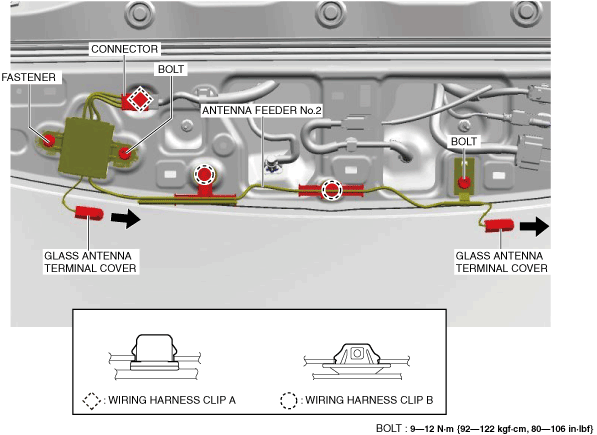 CONNECTOR
FASTENER
BOLT
ANTENNA FEEDER No.2
BOLT
GLASS ANTENNA TERMINAL COVER
GLASS ANTENNA TERMINAL COVER

: WIRING HARNESS CLIP A
: WIRING HARNESS CLIP B

BOLT : 9—12 N·m {92—122 kgf·cm, 80—106 in·lbf}