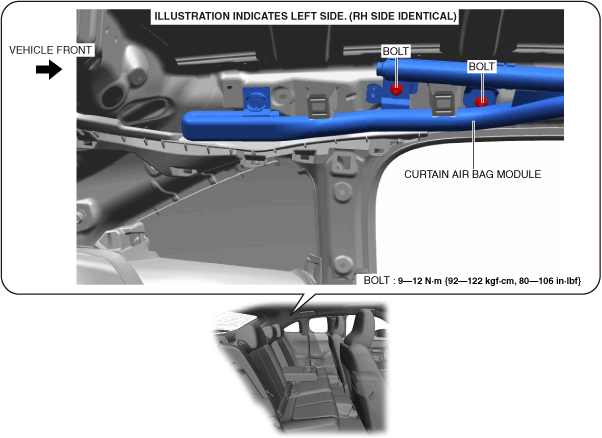 ILLUSTRATION INDICATES LEFT SIDE. (RH SIDE IDENTICAL)

VEHICLE FRONT

BOLT

BOLT

CURTAIN AIR BAG MODULE

BOLT : 9—12 N·m {92—122 kgf·cm, 80—106 in·lbf}