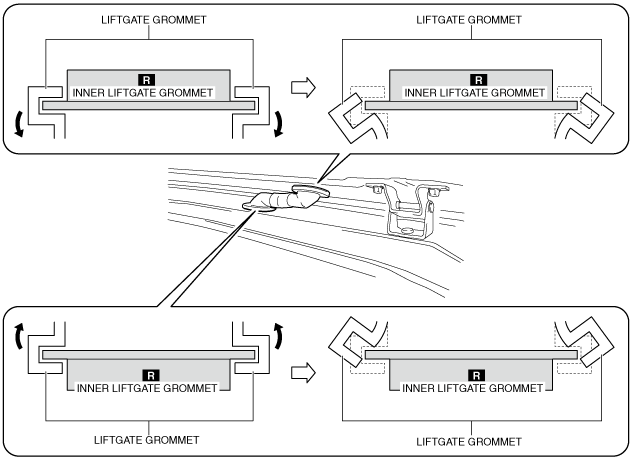 LIFTGATE GROMMET

R
INNER LIFTGATE GROMMET

LIFTGATE GROMMET

R
INNER LIFTGATE GROMMET

R
INNER LIFTGATE GROMMET

LIFTGATE GROMMET

R
INNER LIFTGATE GROMMET

LIFTGATE GROMMET