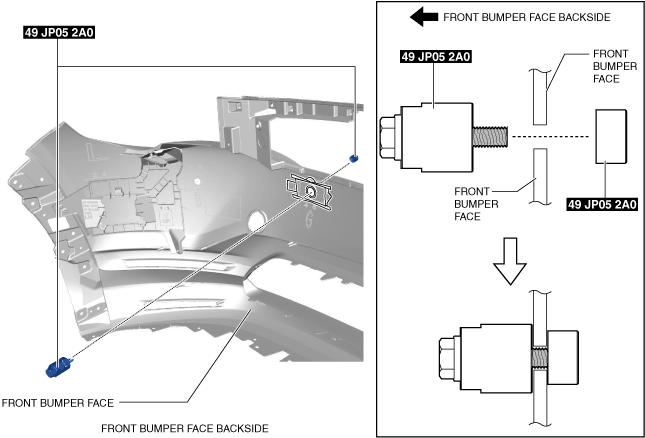 49 JP05 2A0

FRONT BUMPER FACE

FRONT BUMPER FACE BACKSIDE

FRONT BUMPER FACE BACKSIDE

49 JP05 2A0

FRONT BUMPER FACE

FRONT BUMPER FACE

49 JP05 2A0