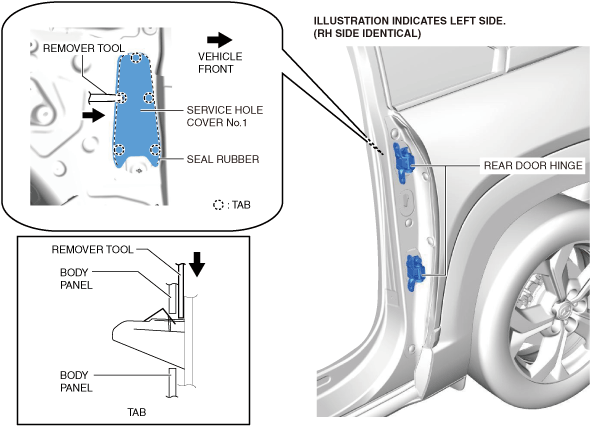 ILLUSTRATION INDICATES LEFT SIDE.
(RH SIDE IDENTICAL)

REMOVER TOOL

VEHICLE FRONT

SERVICE HOLE COVER No.1

SEAL RUBBER

: TAB

REAR DOOR HINGE

REMOVER TOOL

BODY PANEL

BODY PANEL

TAB