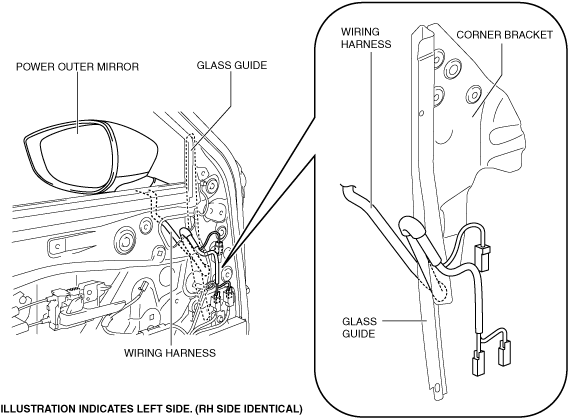 POWER OUTER MIRROR

GLASS GUIDE

WIRING HARNESS

WIRING HARNESS

CORNER BRACKET

GLASS GUIDE

ILLUSTRATION INDICATES LEFT SIDE. (RH SIDE IDENTICAL)