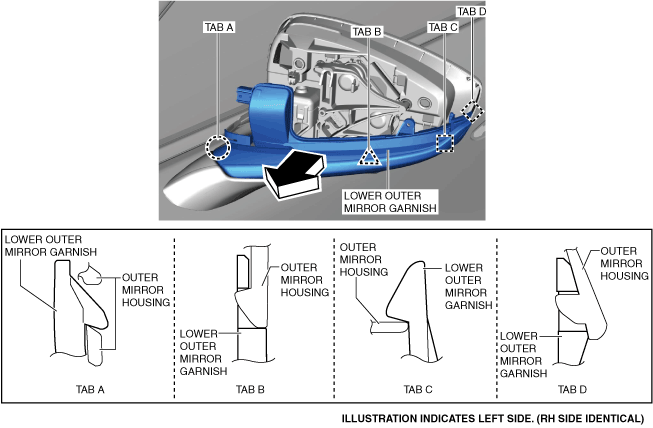 TAB A
TAB B
TAB C
TAB D
LOWER OUTER MIRROR GARNISH

LOWER OUTER MIRROR GARNISH
OUTER MIRROR HOUSING
TAB A

OUTER MIRROR HOUSING
LOWER OUTER MIRROR GARNISH
TAB B

OUTER MIRROR HOUSING
LOWER OUTER MIRROR GARNISH
TAB C

OUTER MIRROR HOUSING
LOWER OUTER MIRROR GARNISH
TAB D

ILLUSTRATION INDICATES LEFT SIDE. (RH SIDE IDENTICAL)