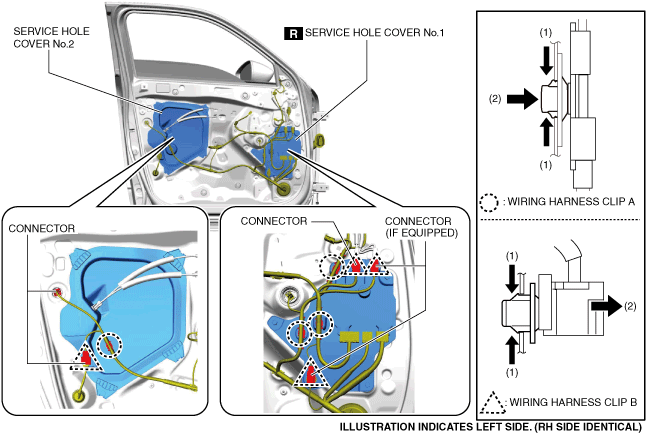 SERVICE HOLE COVER No.2

R SERVICE HOLE COVER No.1

CONNECTOR

CONNECTOR

CONNECTOR (IF EQUIPPED)

(1)

(2)

(1)

: WIRING HARNESS CLIP A

(1)

(2)

(1)

: WIRING HARNESS CLIP B

ILLUSTRATION INDICATES LEFT SIDE. (RH SIDE IDENTICAL)