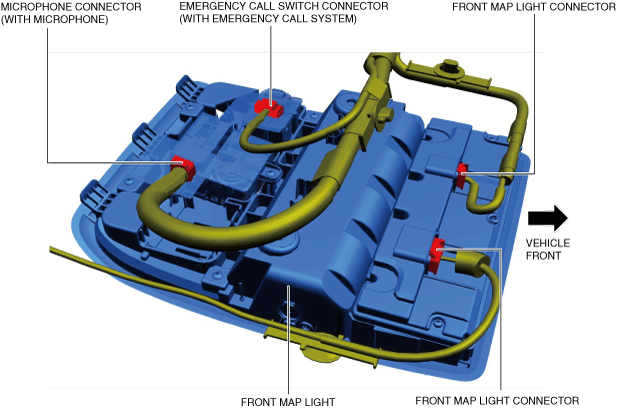 MICROPHONE CONNECTOR
(WITH MICROPHONE)

EMERGENCY CALL SWITCH CONNECTOR
(WITH EMERGENCY CALL SYSTEM)

FRONT MAP LIGHT CONNECTOR

VEHICLE
FRONT

FRONT MAP LIGHT

FRONT MAP LIGHT CONNECTOR