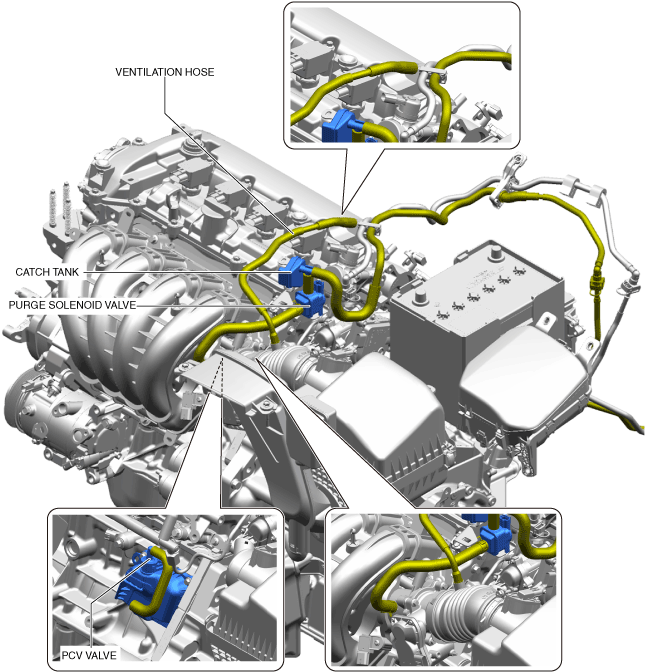 VENTILATION HOSE

CATCH TANK

PURGE SOLENOID VALVE

PCV VALVE