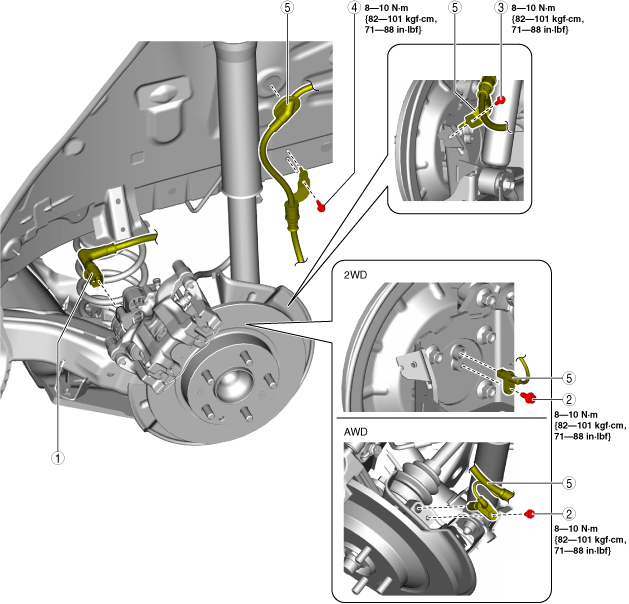 5

4 8—10 N·m {82—101 kgf·cm, 71—88 in·lbf}

5

3 8—10 N·m {82—101 kgf·cm, 71—88 in·lbf}

2WD

5

2

8—10 N·m {82—101 kgf·cm, 71—88 in·lbf}

AWD

5

2

8—10 N·m {82—101 kgf·cm, 71—88 in·lbf}

1