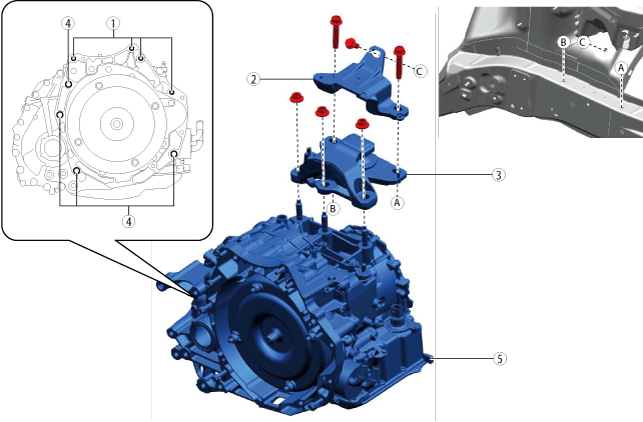 4
1
4
2
C
3
B
A
5
B
C
A