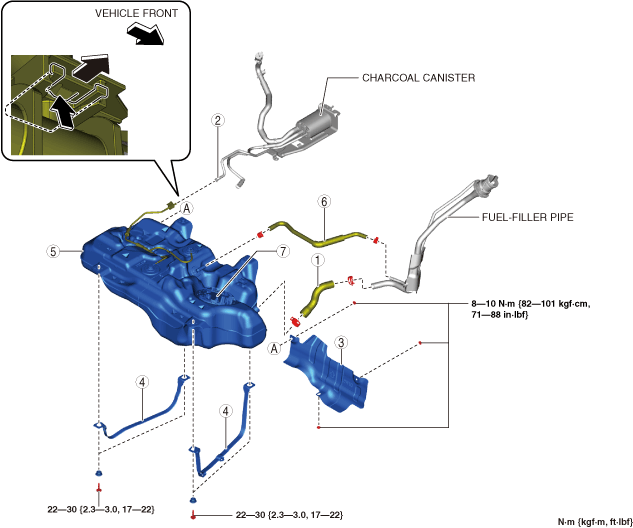 VEHICLE FRONT

CHARCOAL CANISTER

2

A

6

FUEL-FILLER PIPE

5

7

1

8—10 N·m {82—101 kgf·cm, 71—88 in·lbf}

A

3

4

4

22—30 {2.3—3.0, 17—22}

22—30 {2.3—3.0, 17—22}

N·m {kgf·m, ft·lbf}