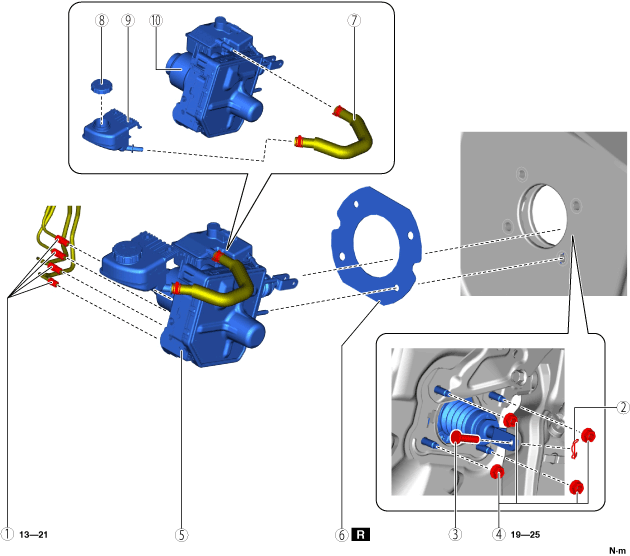 ⑧ ⑨ ⑩ ⑦

②

① 13—21 ⑤ ⑥ R ③ ④ 19—25

N·m