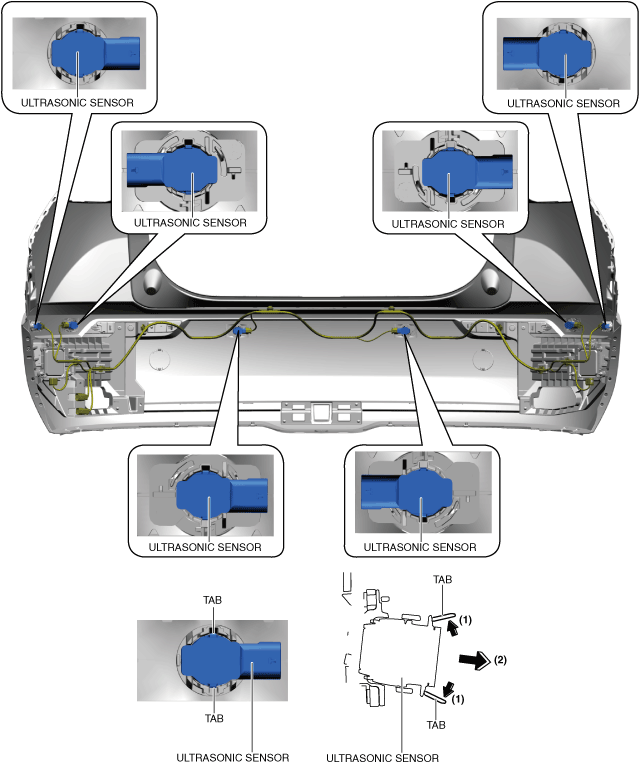 ULTRASONIC SENSOR

ULTRASONIC SENSOR

ULTRASONIC SENSOR

ULTRASONIC SENSOR

ULTRASONIC SENSOR

ULTRASONIC SENSOR

TAB
TAB
ULTRASONIC SENSOR

TAB
(1)
(2)
(1)
TAB
ULTRASONIC SENSOR