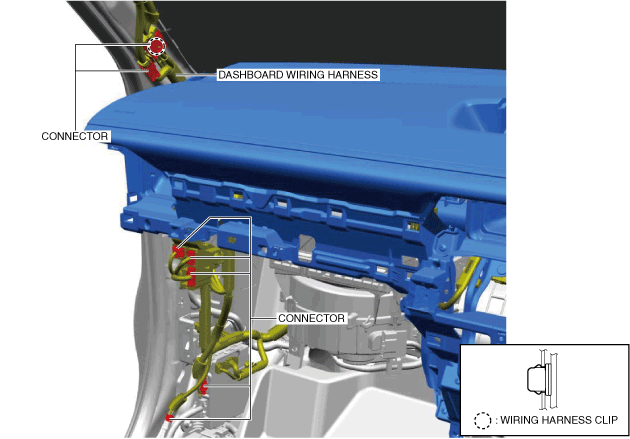 DASHBOARD WIRING HARNESS

CONNECTOR

CONNECTOR

: WIRING HARNESS CLIP