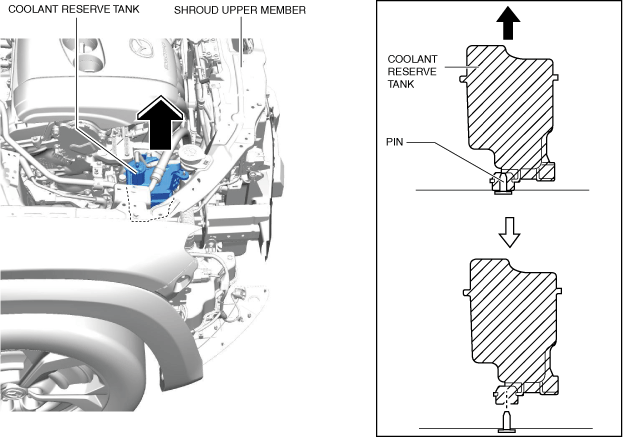 COOLANT RESERVE TANK
SHROUD UPPER MEMBER

COOLANT RESERVE TANK
PIN